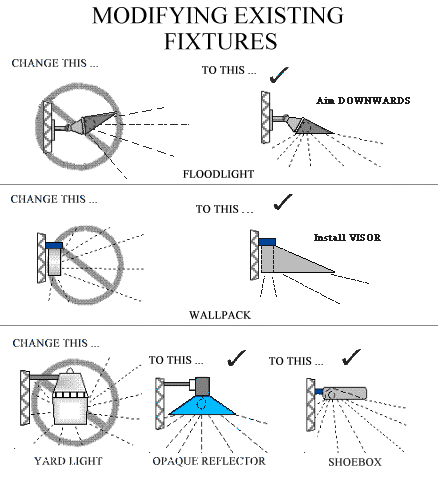 MODIFYING EXISTING FIXTURES

CHANGE THIS ...

TO THIS ...

Aim DOWNWARDS

FLOODLIGHT

CHANGE THIS ...

TO THIS ...

Install VISOR

WALLPACK

CHANGE THIS ...

TO THIS ...

TO THIS ...

YARD LIGHT

OPAQUE REFLECTOR

SHOEBOX