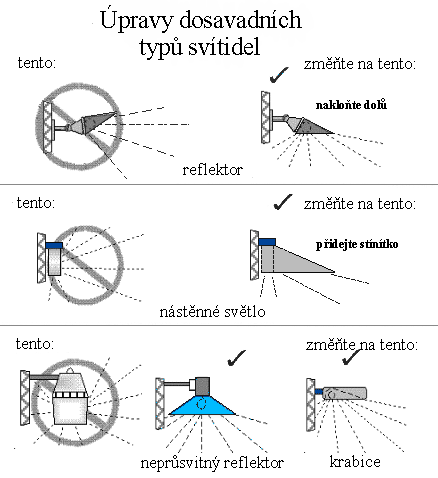 Úpravy dosavadních typů svítidel

tento:

změňte na tento:

nakloňte dolů

reflektor

tento:

změňte na tento:

přidejte stínítko

nástěnné světlo

tento:

změňte na tento:

neprůsvitný reflektor

krabice